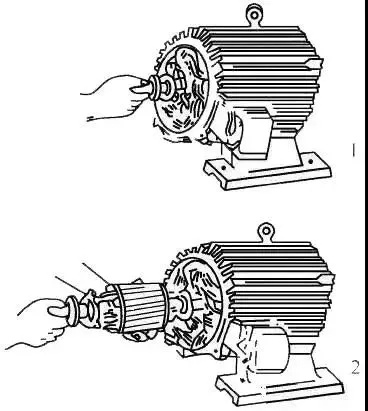 1

2