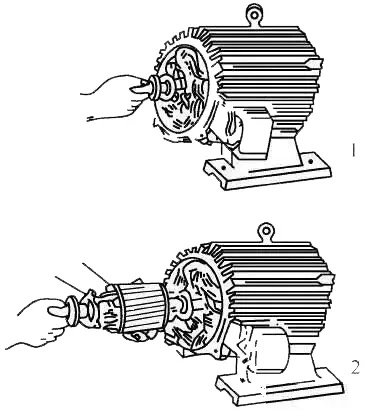 1

2